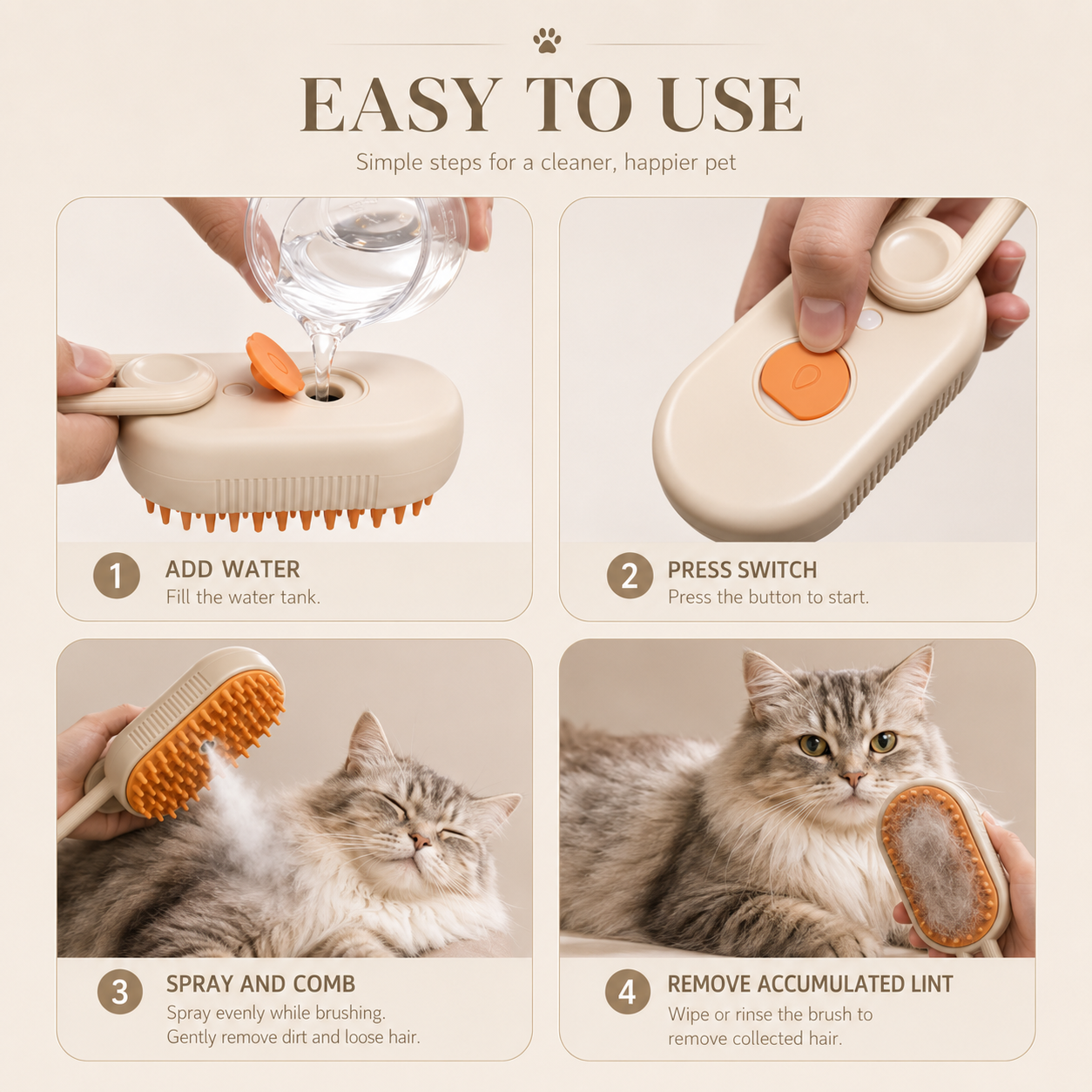 EASY TO USE

Simple steps for a cleaner, happier pet

1 ADD WATER
Fill the water tank.

2 PRESS SWITCH
Press the button to start.

3 SPRAY AND COMB
Spray evenly while brushing.
Gently remove dirt and loose hair.

4 REMOVE ACCUMULATED LINT
Wipe or rinse the brush to remove collected hair.